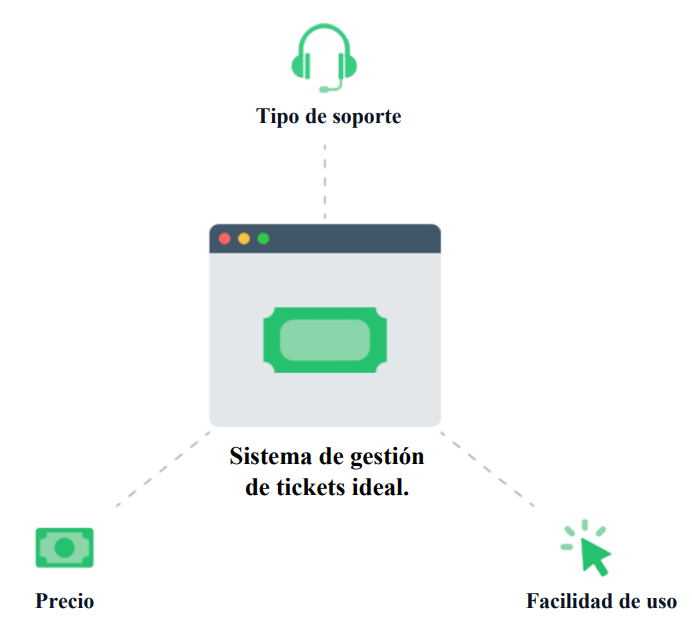 Tipo de soporte

Sistema de gestión de tickets ideal.

Precio

Facilidad de uso